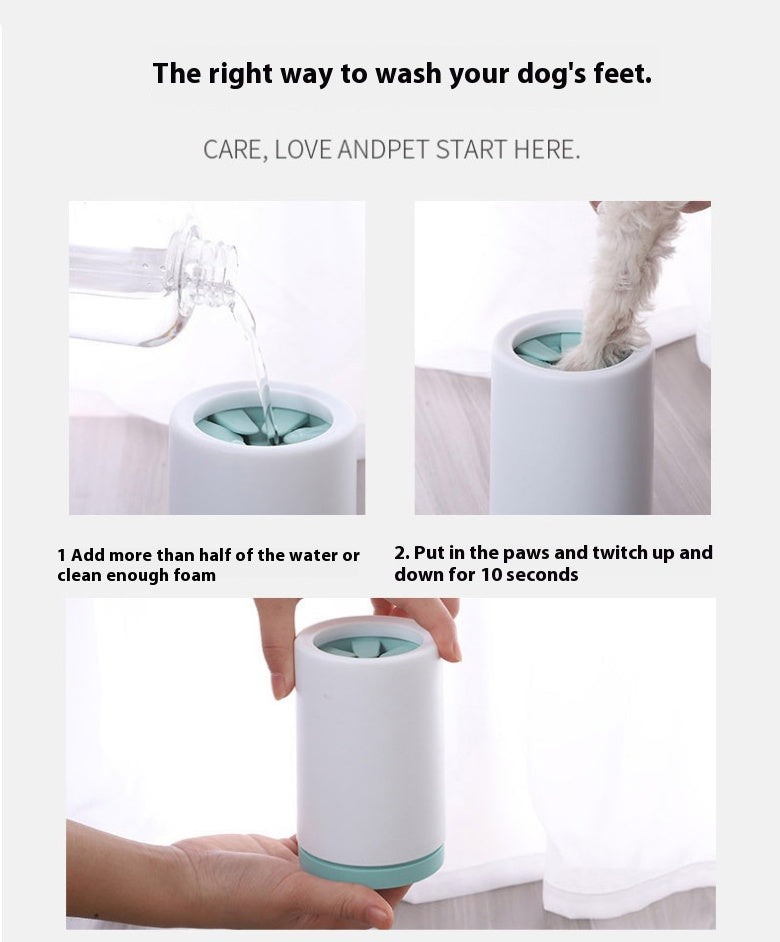 The right way to wash your dog's feet.

CARE, LOVE ANDPET START HERE.

1 Add more than half of the water or clean enough foam

2. Put in the paws and twitch up and down for 10 seconds